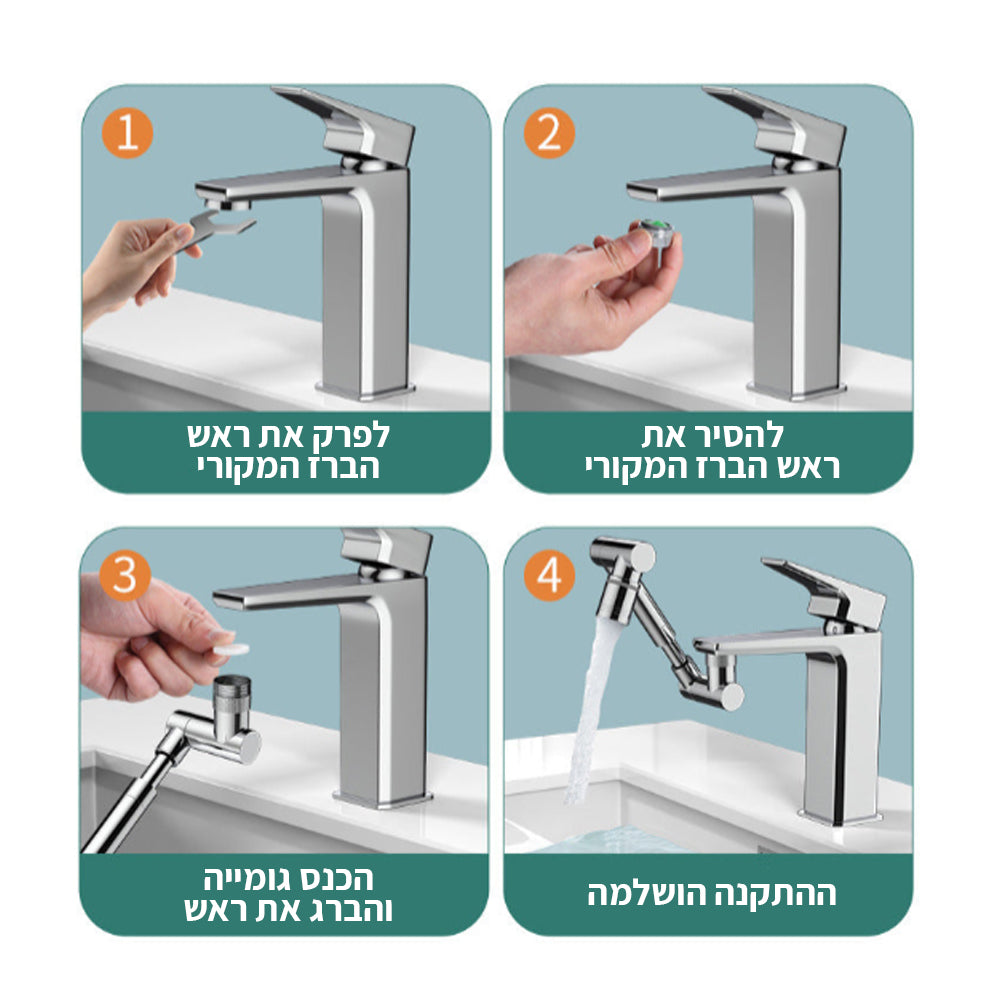 1
לפרק את ראש
הברז המקורי

2
להסיר את
ראש הברז המקורי

3
הכנס גומייה
והברג את ראש

4
ההתקנה הושלמה